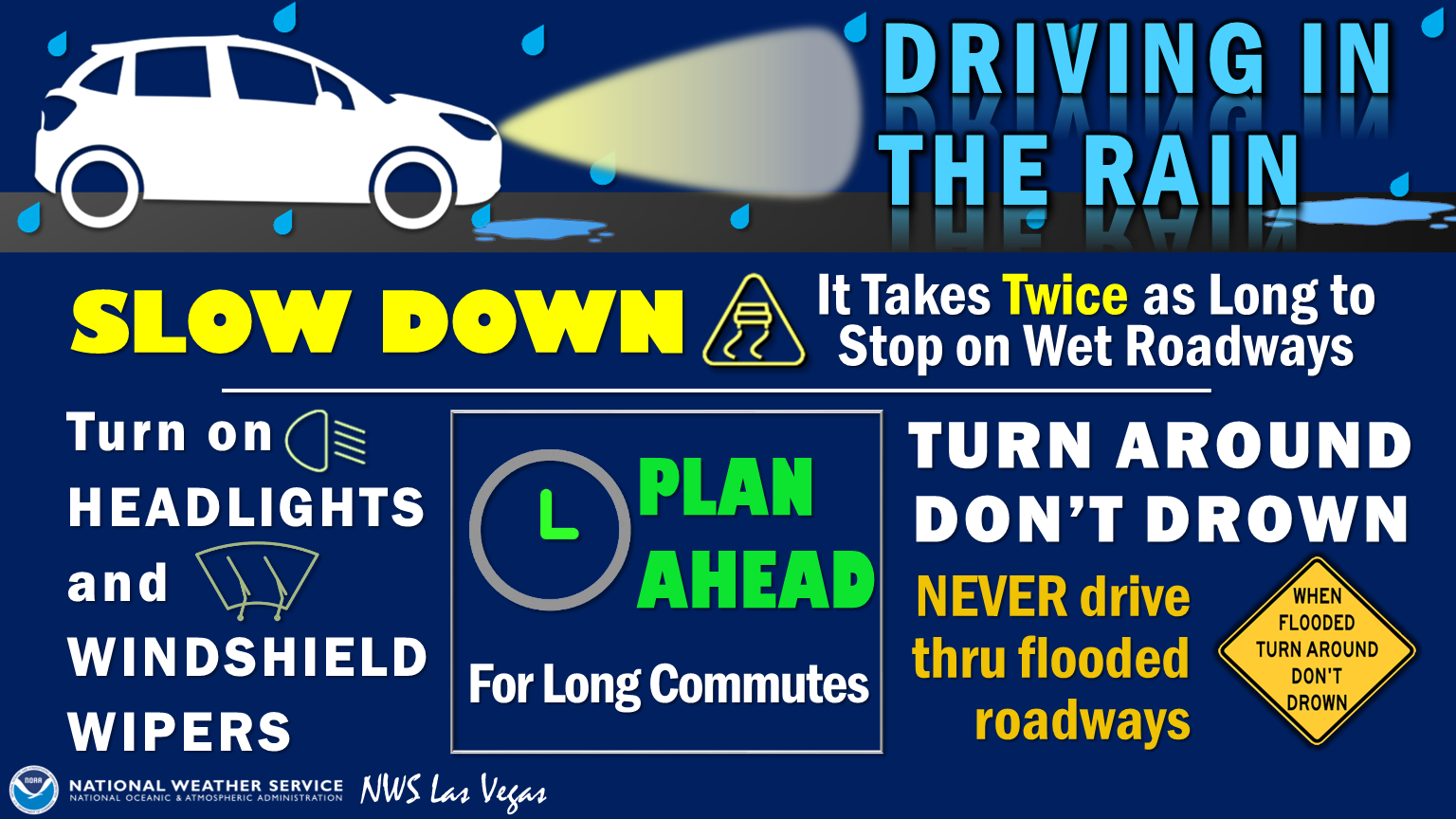 DRIVING IN THE RAIN

SLOW DOWN

It Takes Twice as Long to Stop on Wet Roadways

Turn on HEADLIGHTS and WINDSHIELD WIPERS

PLAN AHEAD

For Long Commutes

TURN AROUND DON'T DROWN

NEVER drive thru flooded roadways

WHEN FLOODED TURN AROUND DON'T DROWN

NOAA

NATIONAL WEATHER SERVICE
NATIONAL OCEANIC & ATMOSPHERIC ADMINISTRATION

NWS Las Vegas